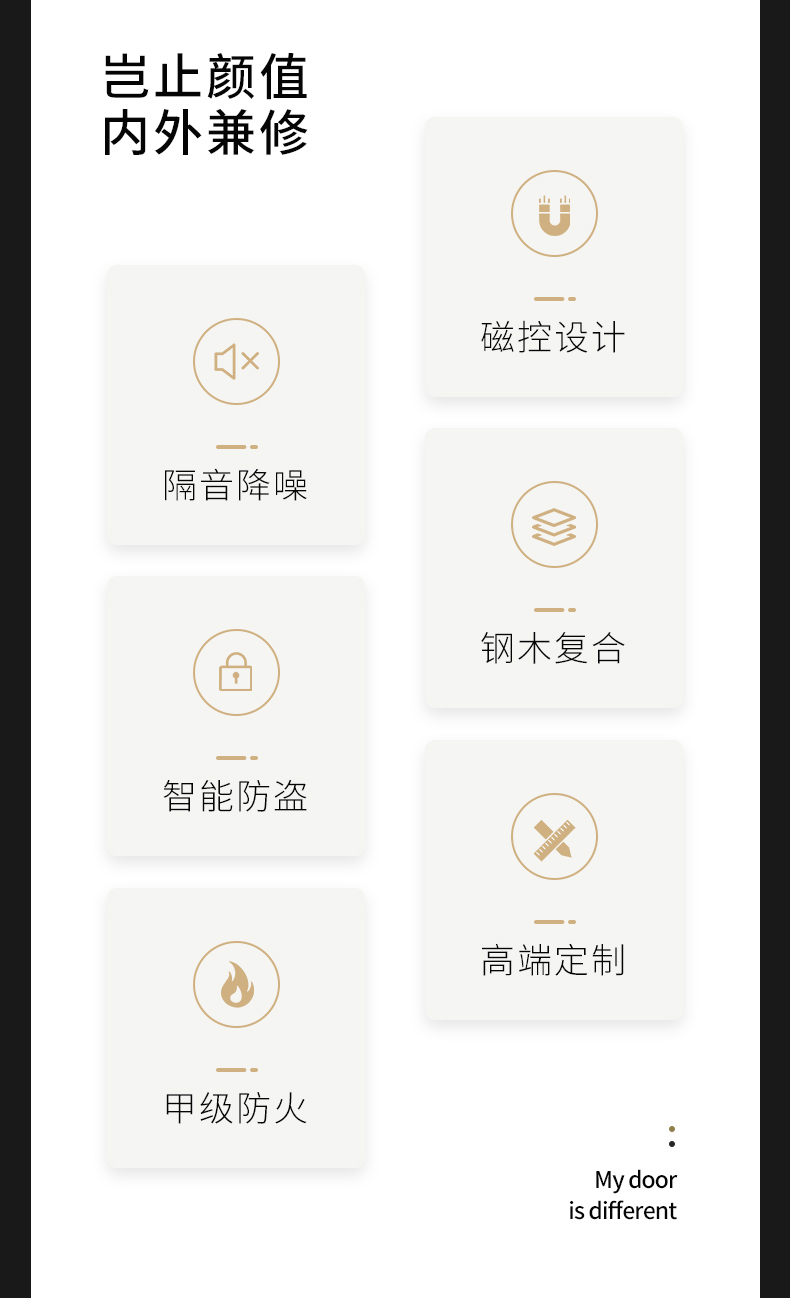 岂止颜值
内外兼修

隔音降噪

智能防盗

甲级防火

磁控设计

钢木复合

高端定制

My door
is different